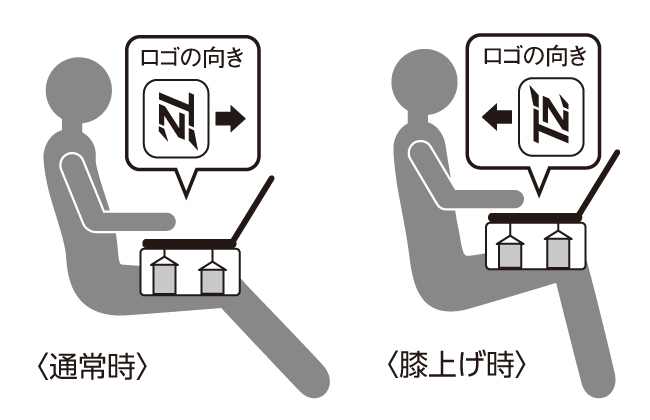 ロゴの向き

TZ

〈通常時〉

ロゴの向き

TZ

〈膝上げ時〉