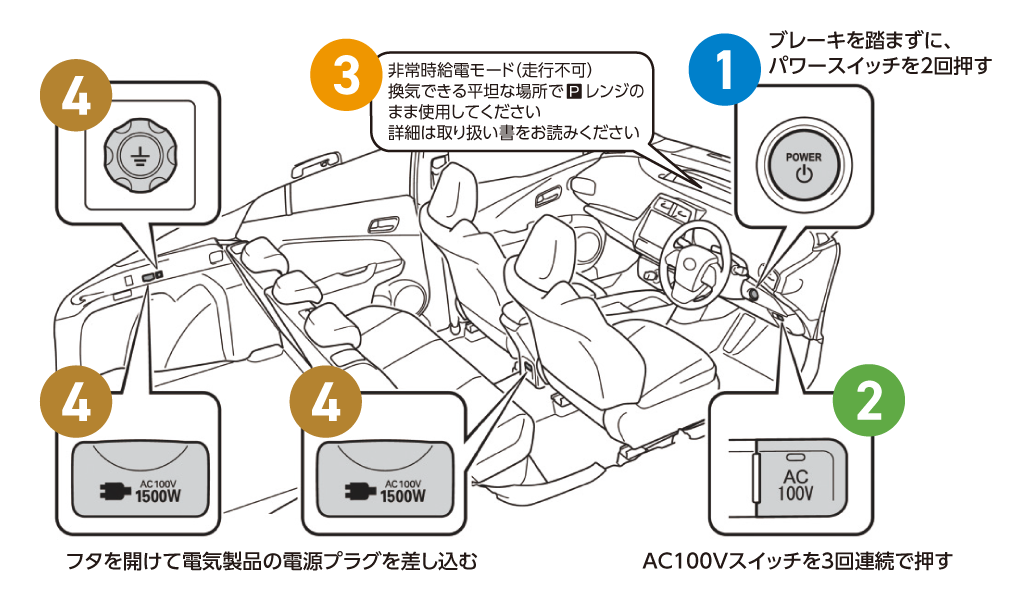 4

3

非常時給電モード(走行不可)
換気できる平坦な場所で P レンジのまま使用してください
詳細は取り扱い書をお読みください

1

ブレーキを踏まずに、
パワースイッチを2回押す

POWER

4

AC100V
1500W

4

AC100V
1500W

2

AC
100V

フタを開けて電気製品の電源プラグを差し込む

AC100Vスイッチを3回連続で押す