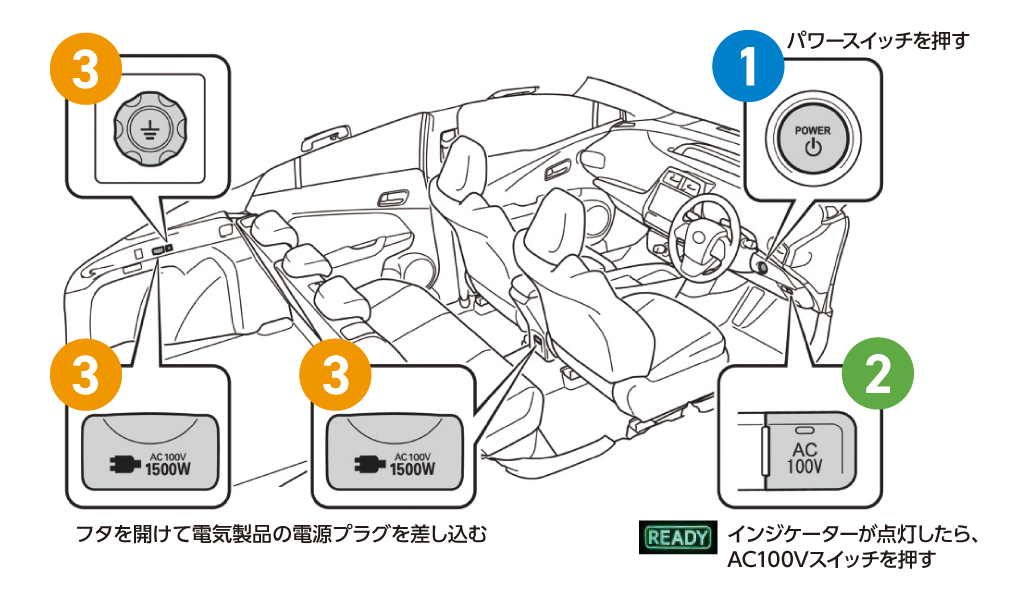 3

1

パワースイッチを押す

POWER

3

AC100V
1500W

3

AC100V
1500W

2

AC
100V

フタを開けて電気製品の電源プラグを差し込む

READY インジケーターが点灯したら、AC100Vスイッチを押す